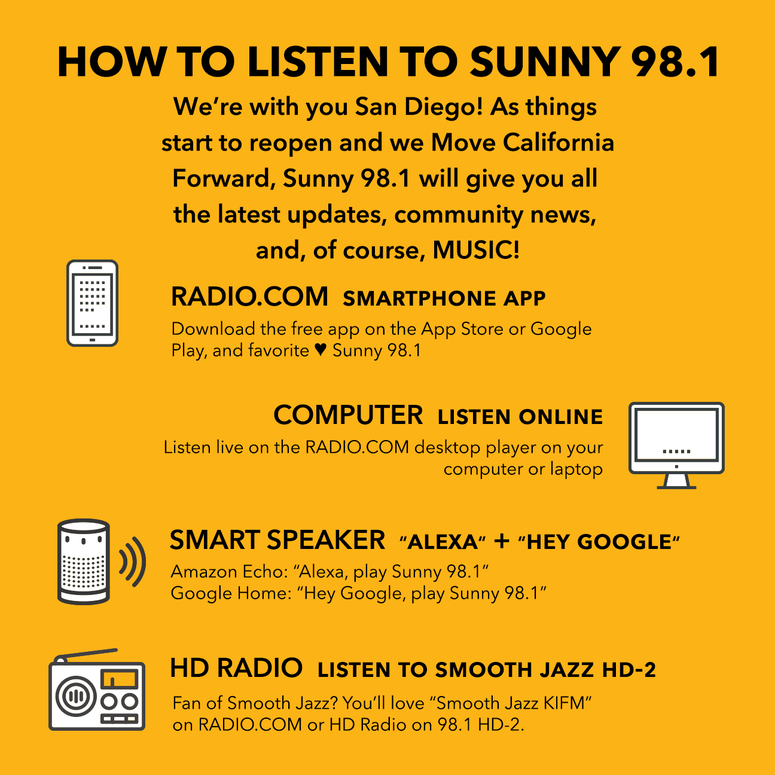 HOW TO LISTEN TO SUNNY 98.1

We're with you San Diego! As things start to reopen and we Move California Forward, Sunny 98.1 will give you all the latest updates, community news, and, of course, MUSIC!

RADIO.COM SMARTPHONE APP

Download the free app on the App Store or Google Play, and favorite ♥ Sunny 98.1

COMPUTER LISTEN ONLINE

Listen live on the RADIO.COM desktop player on your computer or laptop

SMART SPEAKER "ALEXA" + "HEY GOOGLE"

Amazon Echo: "Alexa, play Sunny 98.1"
Google Home: "Hey Google, play Sunny 98.1"

HD RADIO LISTEN TO SMOOTH JAZZ HD-2

Fan of Smooth Jazz? You'll love "Smooth Jazz KIFM" on RADIO.COM or HD Radio on 98.1 HD-2.