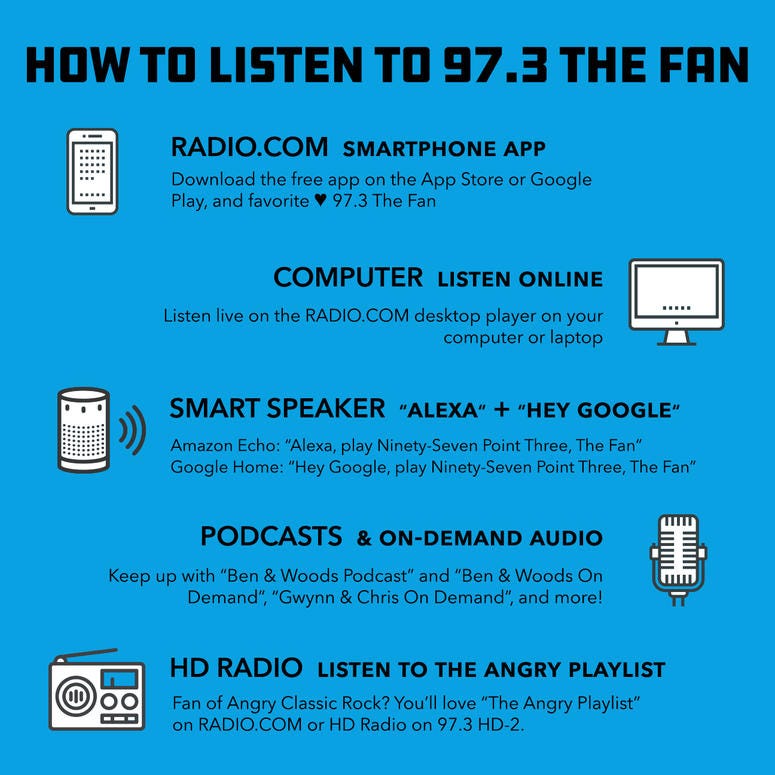 HOW TO LISTEN TO 97.3 THE FAN

RADIO.COM SMARTPHONE APP
Download the free app on the App Store or Google Play, and favorite ♥ 97.3 The Fan

COMPUTER LISTEN ONLINE
Listen live on the RADIO.COM desktop player on your computer or laptop

SMART SPEAKER "ALEXA" + "HEY GOOGLE"
Amazon Echo: "Alexa, play Ninety-Seven Point Three, The Fan"
Google Home: "Hey Google, play Ninety-Seven Point Three, The Fan"

PODCASTS & ON-DEMAND AUDIO
Keep up with "Ben & Woods Podcast" and "Ben & Woods On Demand", "Gwynn & Chris On Demand", and more!

HD RADIO LISTEN TO THE ANGRY PLAYLIST
Fan of Angry Classic Rock? You'll love "The Angry Playlist" on RADIO.COM or HD Radio on 97.3 HD-2.