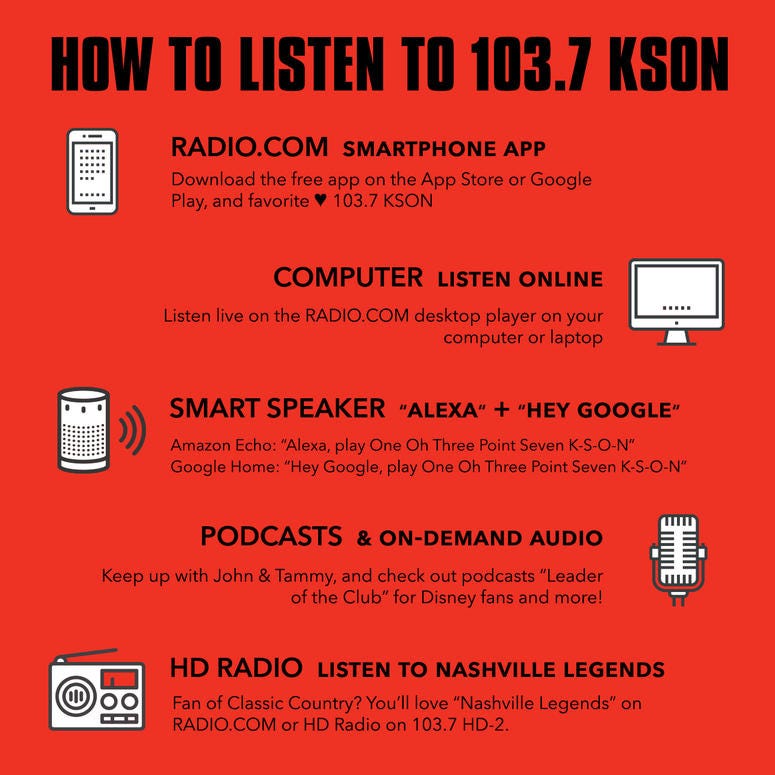 HOW TO LISTEN TO 103.7 KSON

RADIO.COM SMARTPHONE APP
Download the free app on the App Store or Google Play, and favorite ♥ 103.7 KSON

COMPUTER LISTEN ONLINE
Listen live on the RADIO.COM desktop player on your computer or laptop

SMART SPEAKER "ALEXA" + "HEY GOOGLE"
Amazon Echo: "Alexa, play One Oh Three Point Seven K-S-O-N"
Google Home: "Hey Google, play One Oh Three Point Seven K-S-O-N"

PODCASTS & ON-DEMAND AUDIO
Keep up with John & Tammy, and check out podcasts "Leader of the Club" for Disney fans and more!

HD RADIO LISTEN TO NASHVILLE LEGENDS
Fan of Classic Country? You'll love "Nashville Legends" on RADIO.COM or HD Radio on 103.7 HD-2.